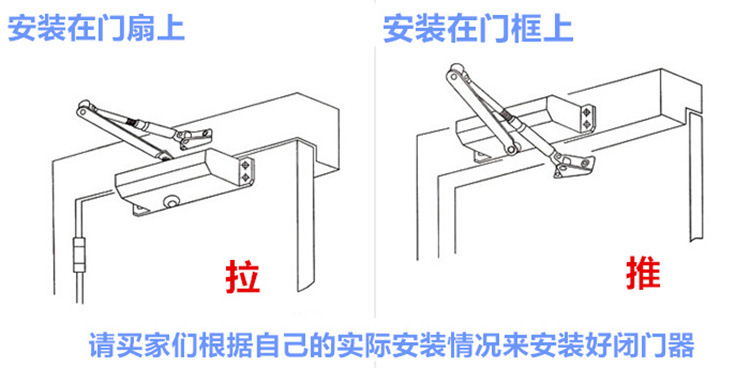 安装在门扇上

拉

安装在门框上

推

请买家们根据自己的实际安装情况来安装好闭门器